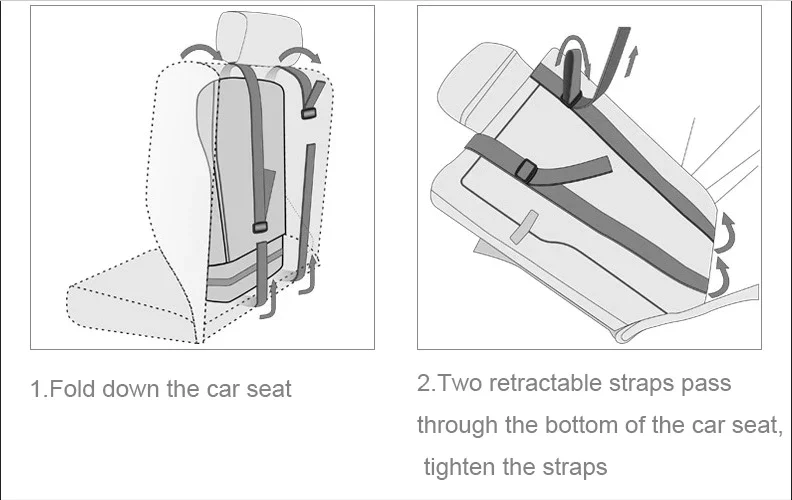 1.Fold down the car seat

2.Two retractable straps pass through the bottom of the car seat, tighten the straps